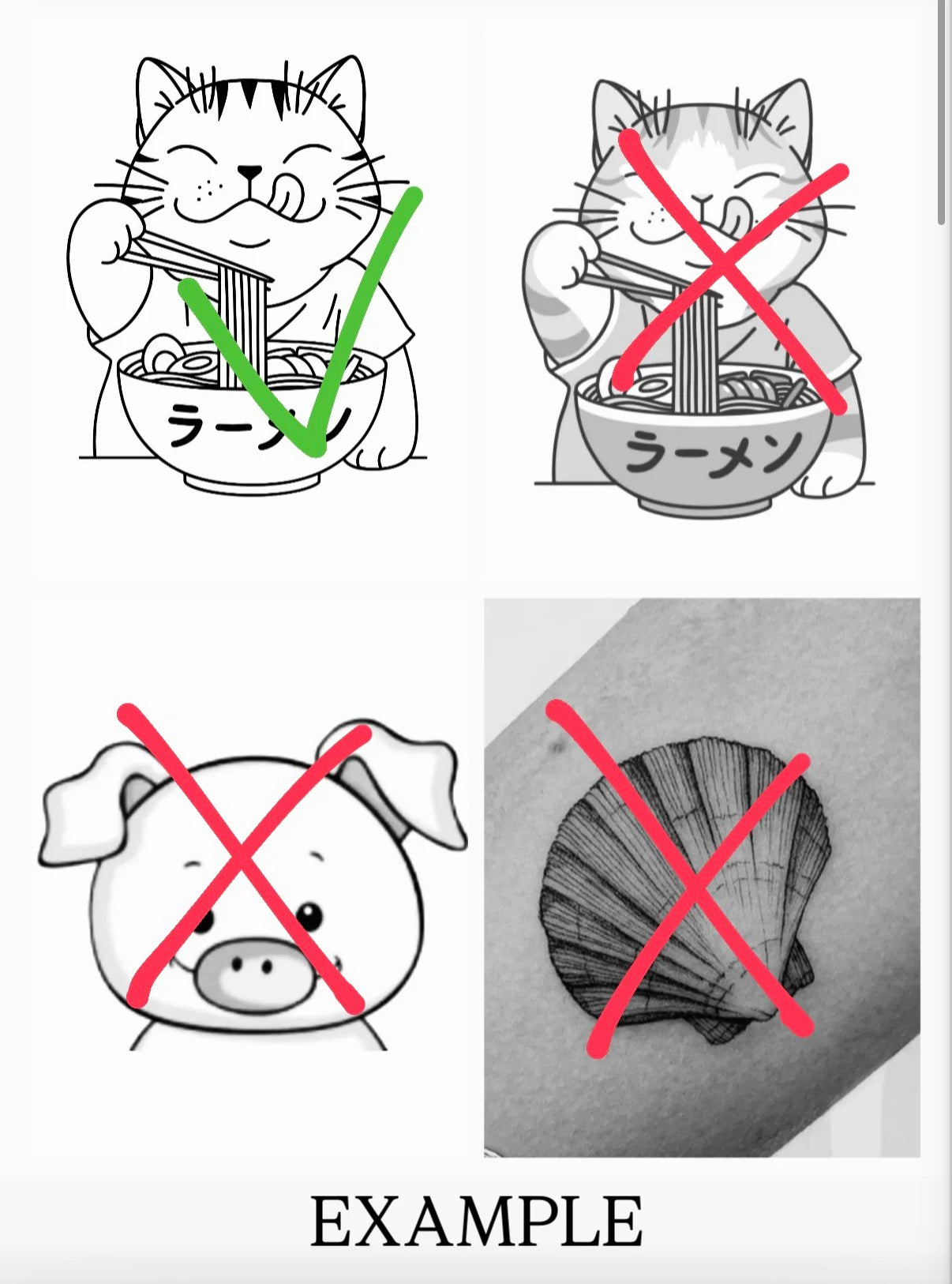 ラーメン

ラーメン

EXAMPLE